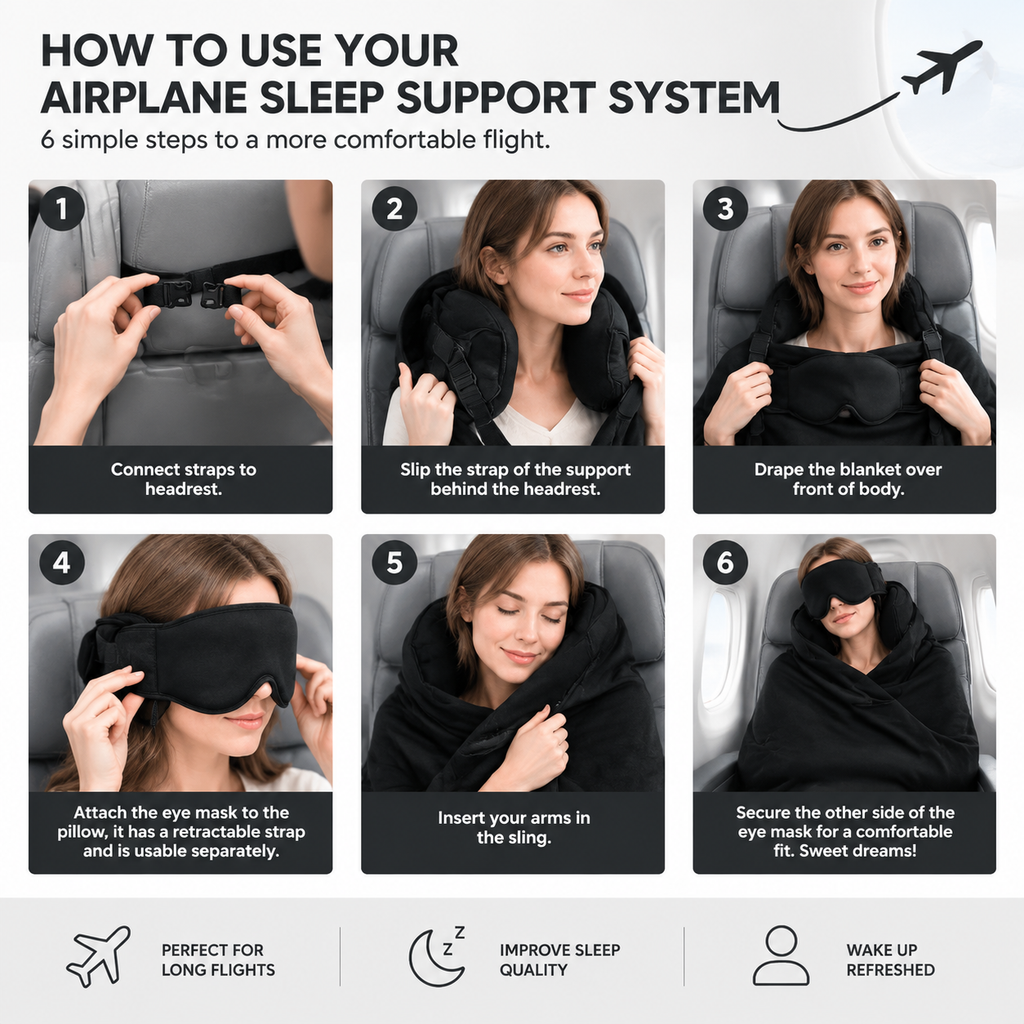 HOW TO USE YOUR AIRPLANE SLEEP SUPPORT SYSTEM

6 simple steps to a more comfortable flight.

1

Connect straps to headrest.

2

Slip the strap of the support behind the headrest.

3

Drape the blanket over front of body.

4

Attach the eye mask to the pillow, it has a retractable strap and is usable separately.

5

Insert your arms in the sling.

6

Secure the other side of the eye mask for a comfortable fit. Sweet dreams!

PERFECT FOR LONG FLIGHTS

z z

IMPROVE SLEEP QUALITY

WAKE UP REFRESHED