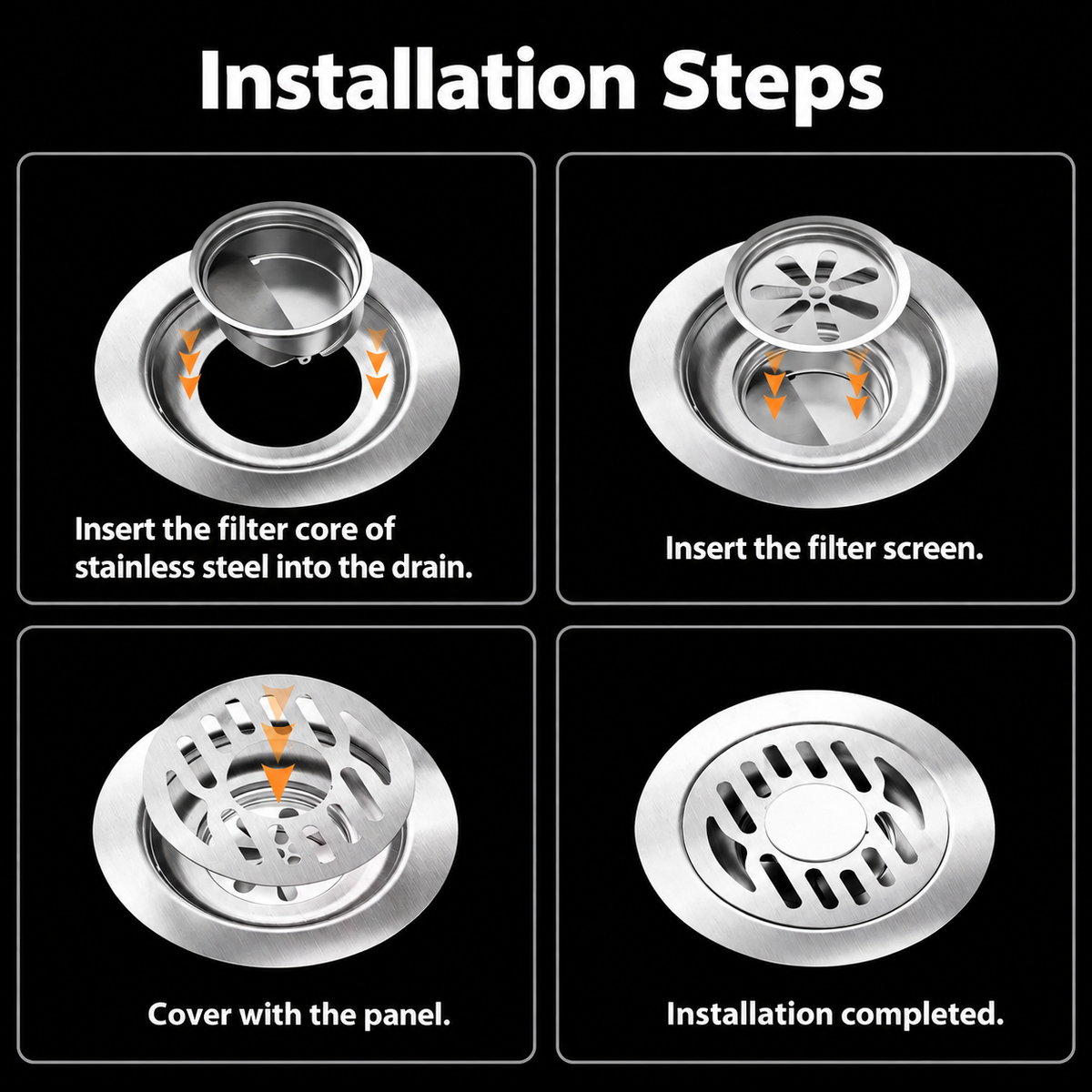 Installation Steps

Insert the filter core of stainless steel into the drain.

Insert the filter screen.

Cover with the panel.

Installation completed.