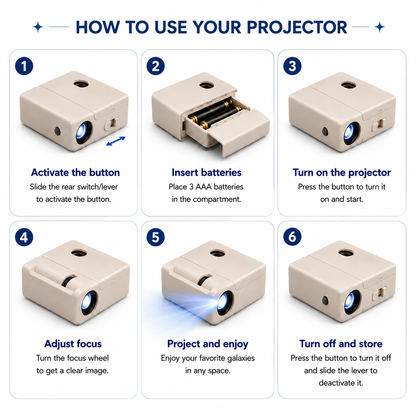 HOW TO USE YOUR PROJECTOR

1
Activate the button
Slide the rear switch/lever to activate the button.

2
Insert batteries
Place 3 AAA batteries in the compartment.

3
Turn on the projector
Press the button to turn it on and start.

4
Adjust focus
Turn the focus wheel to get a clear image.

5
Project and enjoy
Enjoy your favorite galaxies in any space.

6
Turn off and store
Press the button to turn it off and slide the lever to deactivate it.